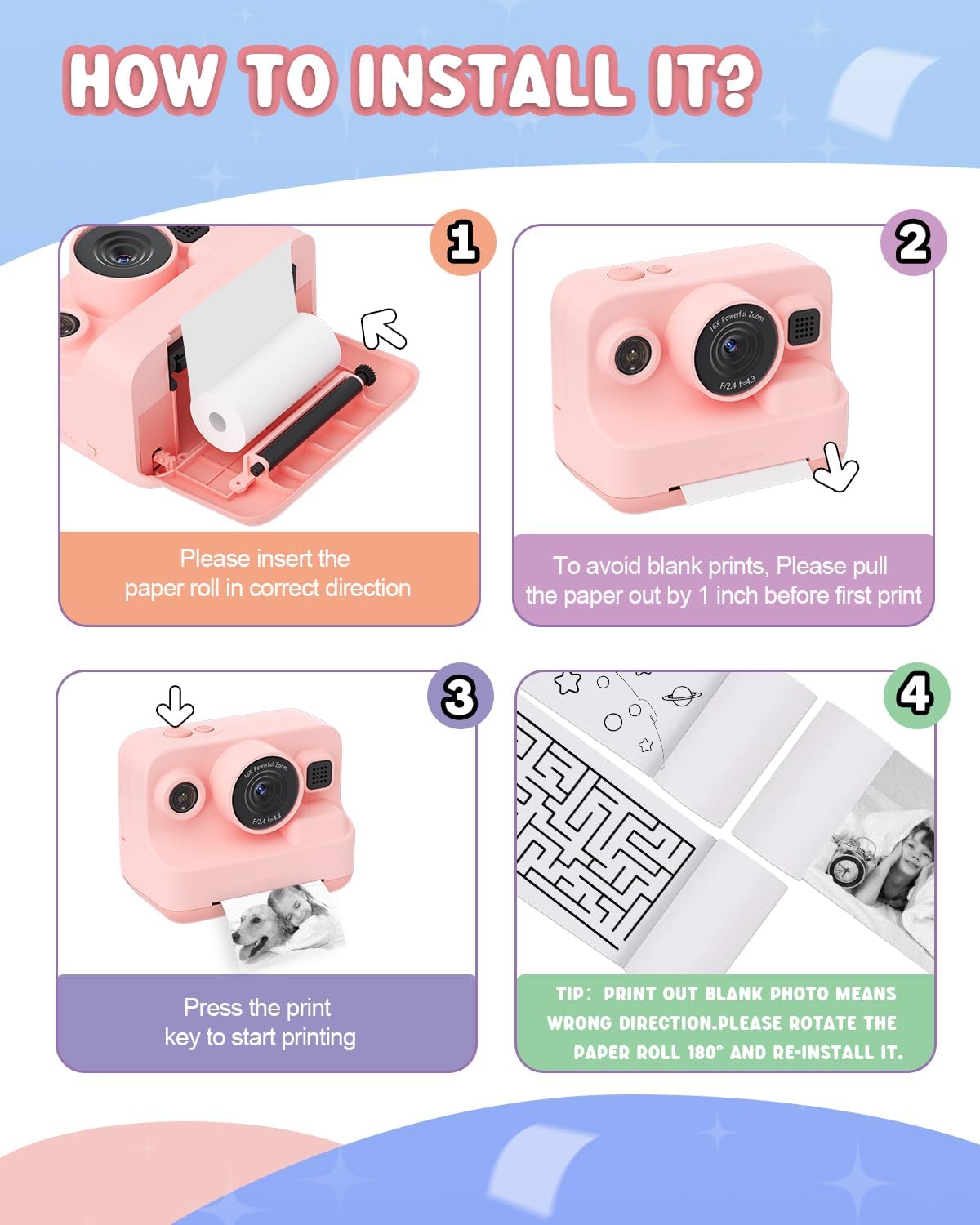 HOW TO INSTALL IT?

1

Please insert the paper roll in correct direction

2

16X Powerful Zoom
F/2.4 f=4.3

To avoid blank prints, Please pull the paper out by 1 inch before first print

3

16X Powerful Zoom
F/2.4 f=4.3

Press the print key to start printing

4

TIP: PRINT OUT BLANK PHOTO MEANS WRONG DIRECTION.PLEASE ROTATE THE PAPER ROLL 180° AND RE-INSTALL IT.